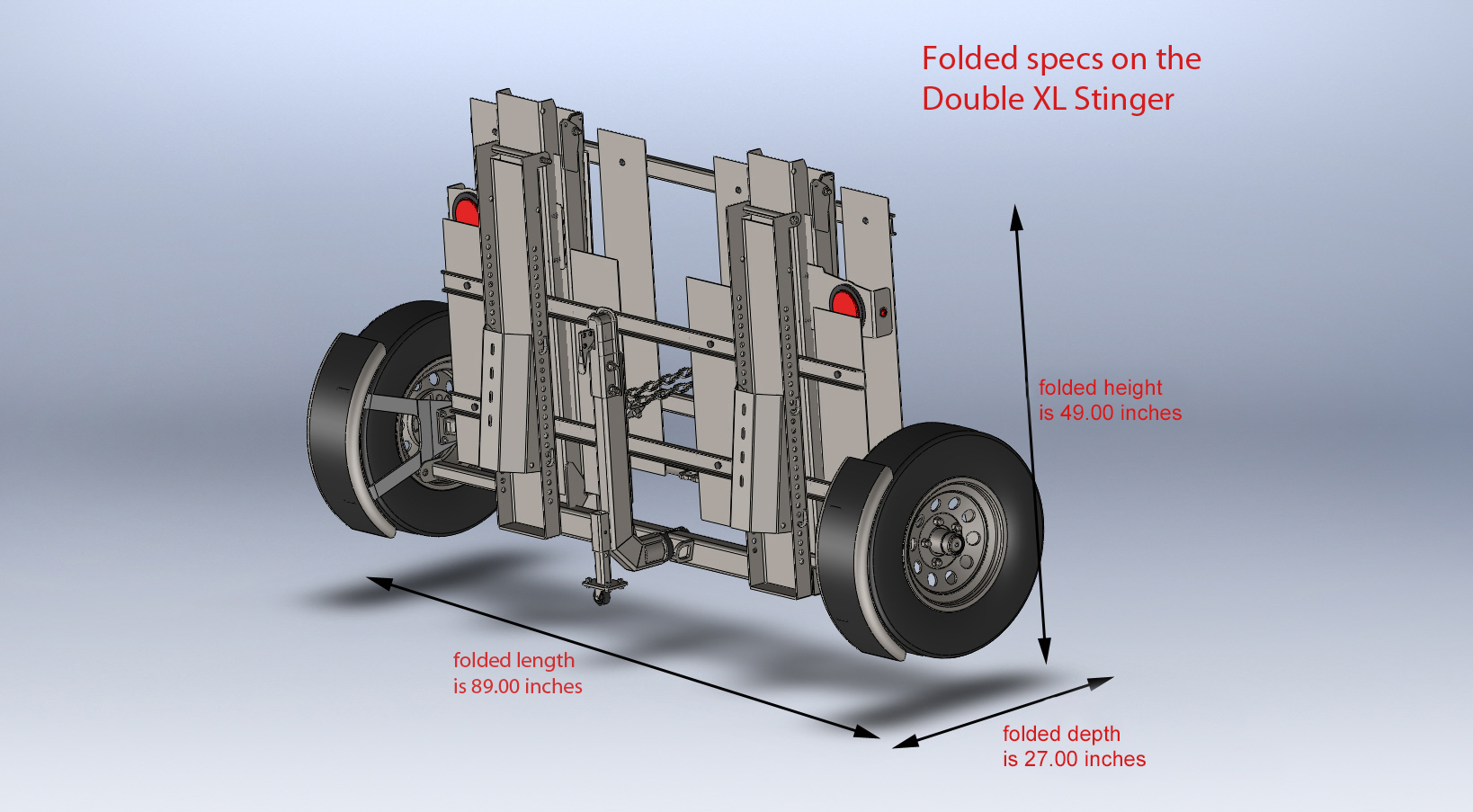 Folded specs on the Double XL Stinger

folded height is 49.00 inches

folded length is 89.00 inches

folded depth is 27.00 inches